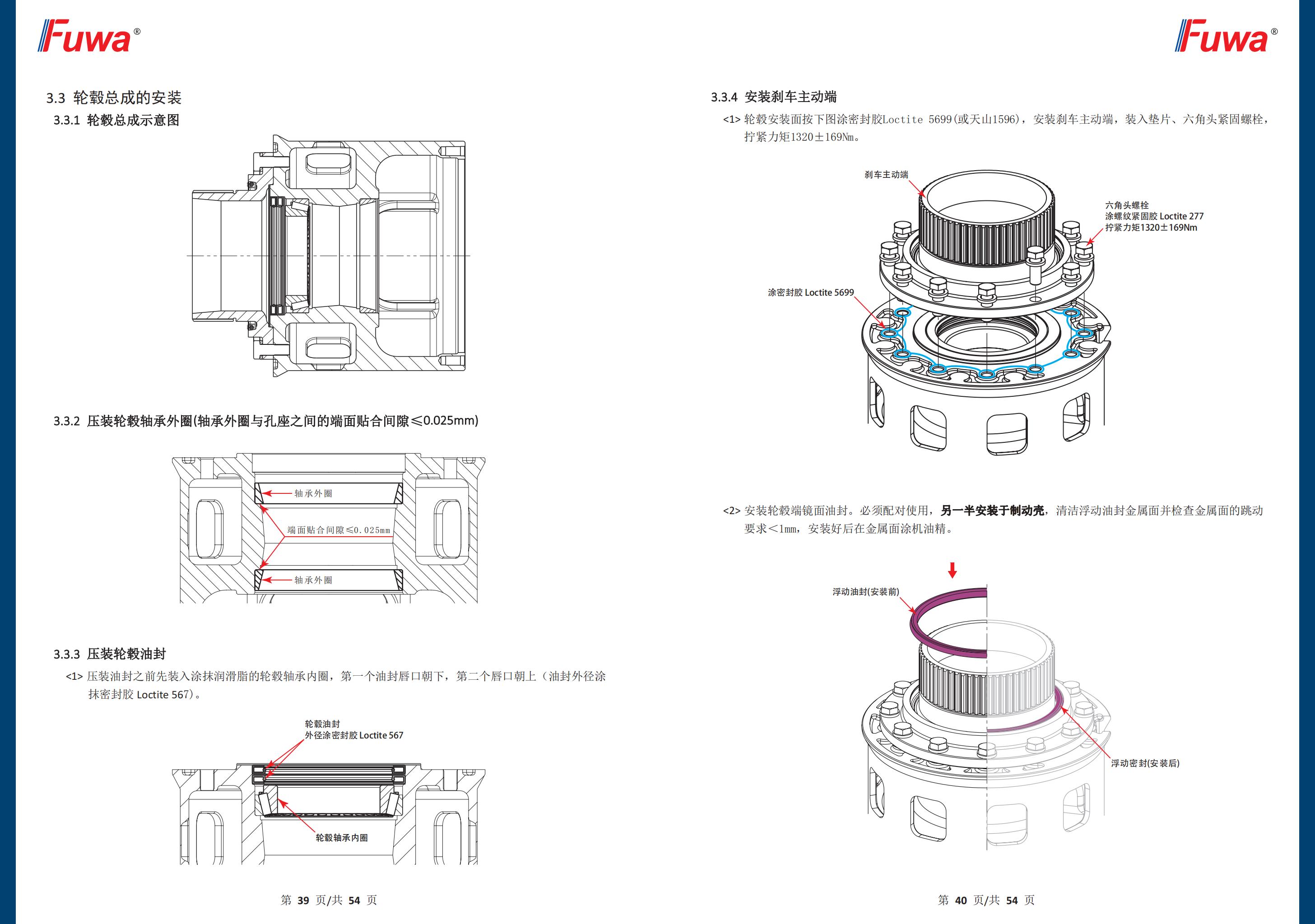 Fuwa®

3.3 轮毂总成的安装

3.3.1 轮毂总成示意图

3.3.2 压装轮毂轴承外圈(轴承外圈与孔座之间的端面贴合间隙≤0.025mm)

轴承外圈

端面贴合间隙≤0.025mm

轴承外圈

3.3.3 压装轮毂油封

<1> 压装油封之前先装入涂抹润滑脂的轮毂轴承内圈，第一个油封唇口朝下，第二个唇口朝上（油封外径涂抹密封胶 Loctite 567)。

轮毂油封
外径涂密封胶 Loctite 567

轮毂轴承内圈

第 39 页/共 54 页

Fuwa®

3.3.4 安装刹车主动端

<1> 轮毂安装面按下图涂密封胶Loctite 5699(或天山1596)，安装刹车主动端，装入垫片、六角头紧固螺栓，拧紧力矩1320±169Nm。

刹车主动端

六角头螺栓
涂螺纹紧固胶 Loctite 277
拧紧力矩1320±169Nm

涂密封胶 Loctite 5699

<2> 安装轮毂端镜面油封。必须配对使用，另一半安装于制动壳，清洁浮动油封金属面并检查金属面的跳动要求<1mm，安装好后在金属面涂机油精。

浮动油封(安装前)

浮动密封(安装后)

第 40 页/共 54 页