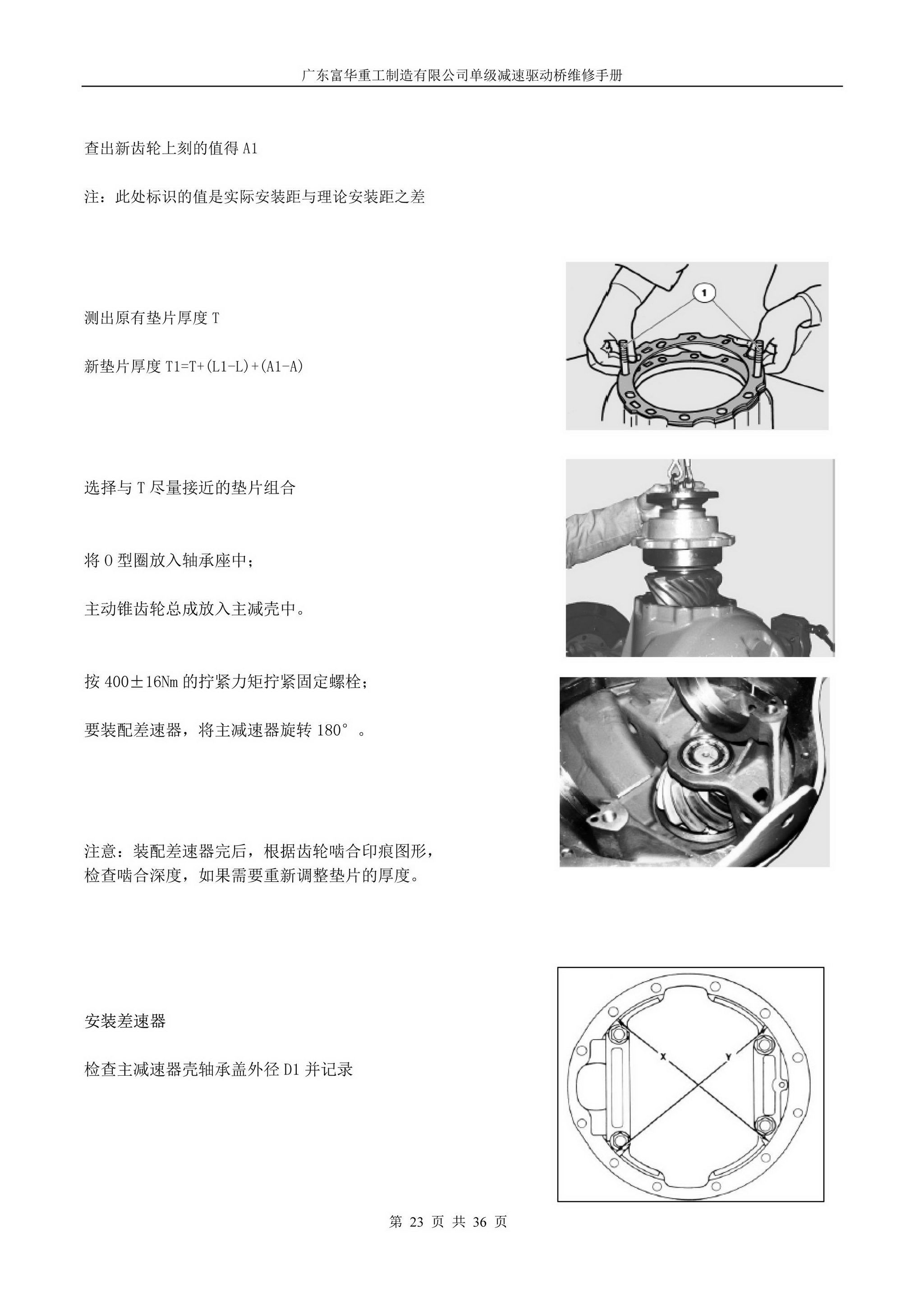 广东富华重工制造有限公司单级减速驱动桥维修手册

查出新齿轮上刻的值得 A1

注：此处标识的值是实际安装距与理论安装距之差

测出原有垫片厚度 T

新垫片厚度 T1=T+(L1-L)+(A1-A)

1

选择与 T 尽量接近的垫片组合

将 O 型圈放入轴承座中；

主动锥齿轮总成放入主减壳中。

按 400±16Nm 的拧紧力矩拧紧固定螺栓；

要装配差速器，将主减速器旋转 180°。

注意：装配差速器完后，根据齿轮啮合印痕图形，检查啮合深度，如果需要重新调整垫片的厚度。

安装差速器

检查主减速器壳轴承盖外径 D1 并记录

X

Y

第 23 页 共 36 页